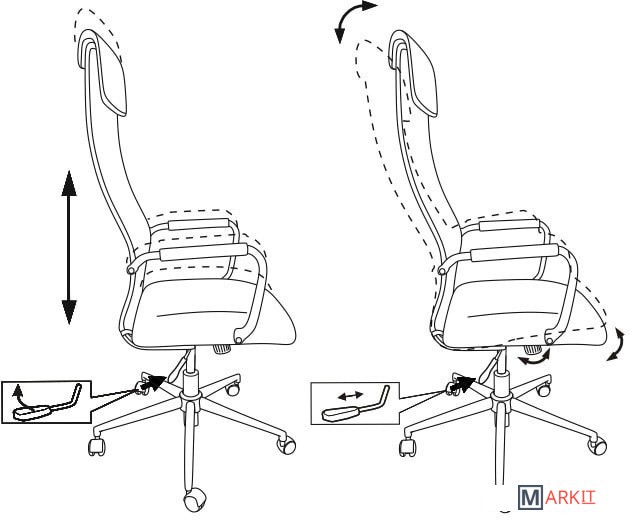 MARKIT